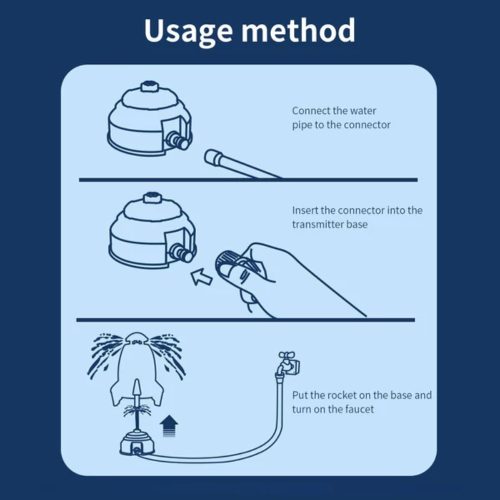 Usage method

Connect the water pipe to the connector

Insert the connector into the transmitter base

Put the rocket on the base and turn on the faucet