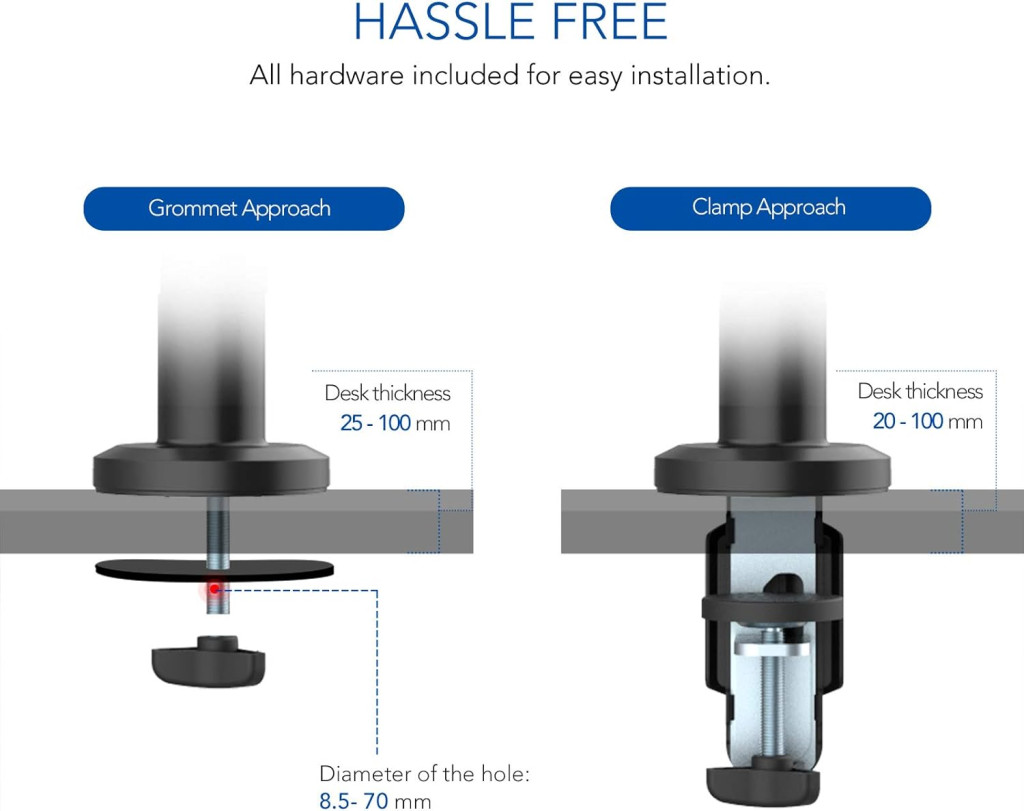 HASSLE FREE

All hardware included for easy installation.

Grommet Approach

Desk thickness
25 - 100 mm

Diameter of the hole:
8.5- 70 mm

Clamp Approach

Desk thickness
20 - 100 mm